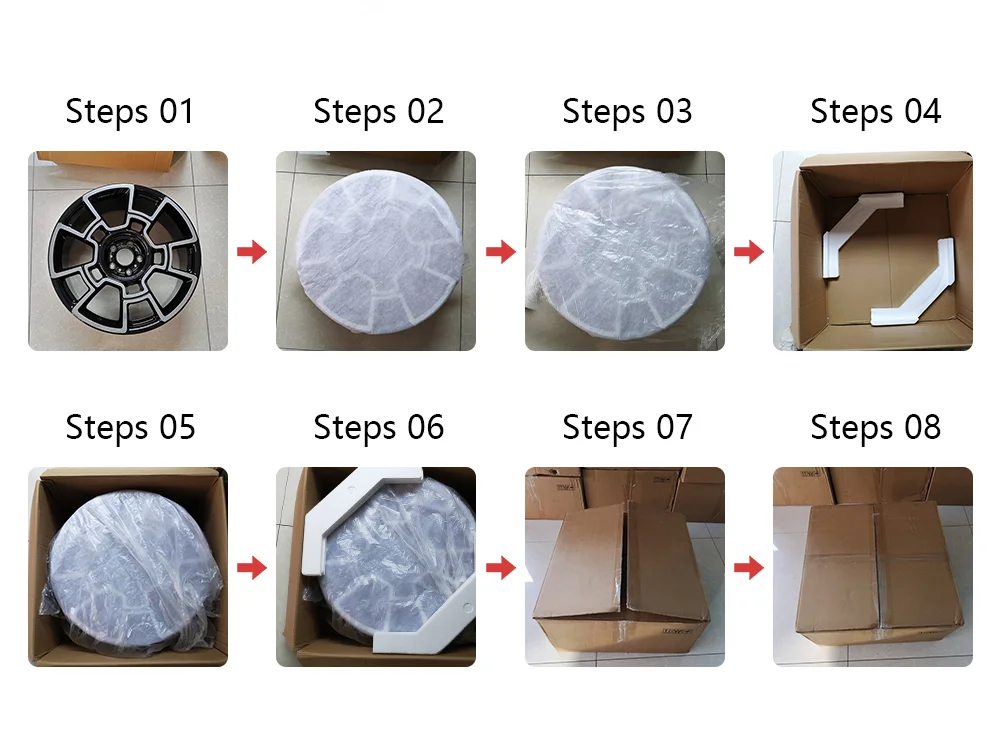 Steps 01
Steps 02
Steps 03
Steps 04
Steps 05
Steps 06
Steps 07
Steps 08