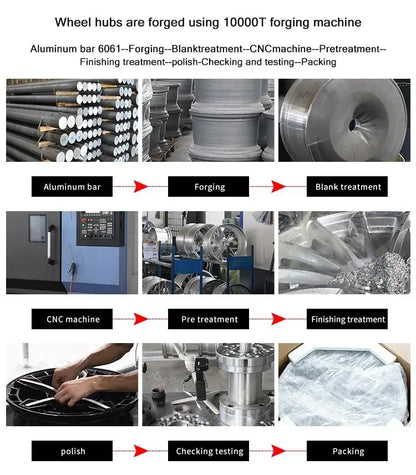 Wheel hubs are forged using 10000T forging machine

Aluminum bar 6061--Forging--Blanktreatment--CNCmachine--Pretreatment--Finishing treatment--polish-Checking and testing--Packing

Aluminum bar

Forging

Blank treatment

CNC machine

Pre treatment

Finishing treatment

polish

Checking testing

Packing